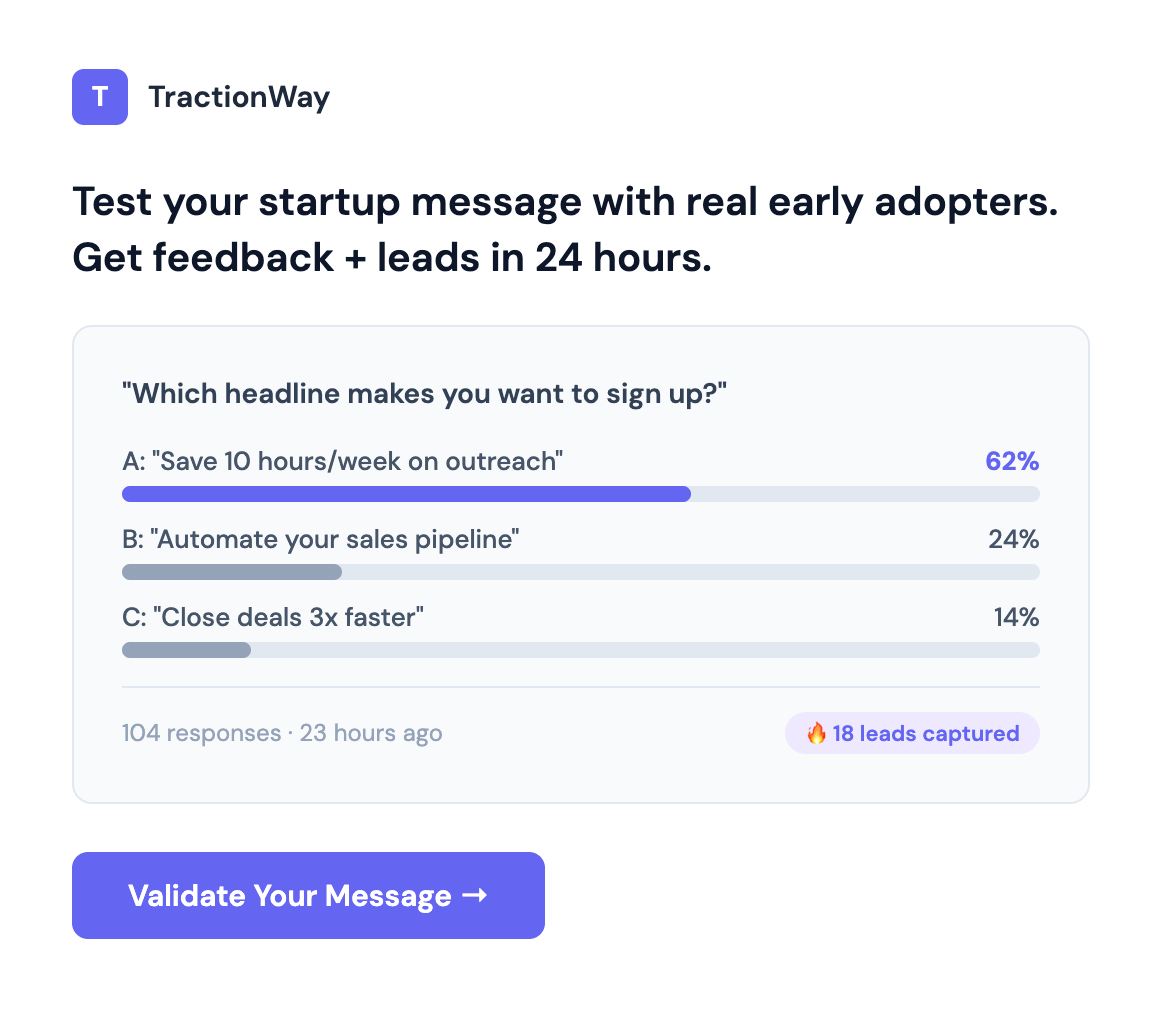 T
TractionWay

Test your startup message with real early adopters. Get feedback + leads in 24 hours.

"Which headline makes you want to sign up?"

A: "Save 10 hours/week on outreach"
62%

B: "Automate your sales pipeline"
24%

C: "Close deals 3x faster"
14%

104 responses · 23 hours ago
🔥 18 leads captured

Validate Your Message →