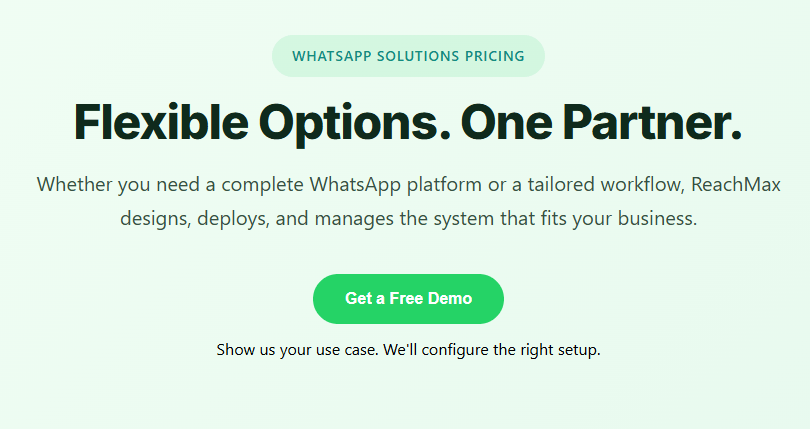 WHATSAPP SOLUTIONS PRICING

Flexible Options. One Partner.

Whether you need a complete WhatsApp platform or a tailored workflow, ReachMax designs, deploys, and manages the system that fits your business.

Get a Free Demo

Show us your use case. We'll configure the right setup.